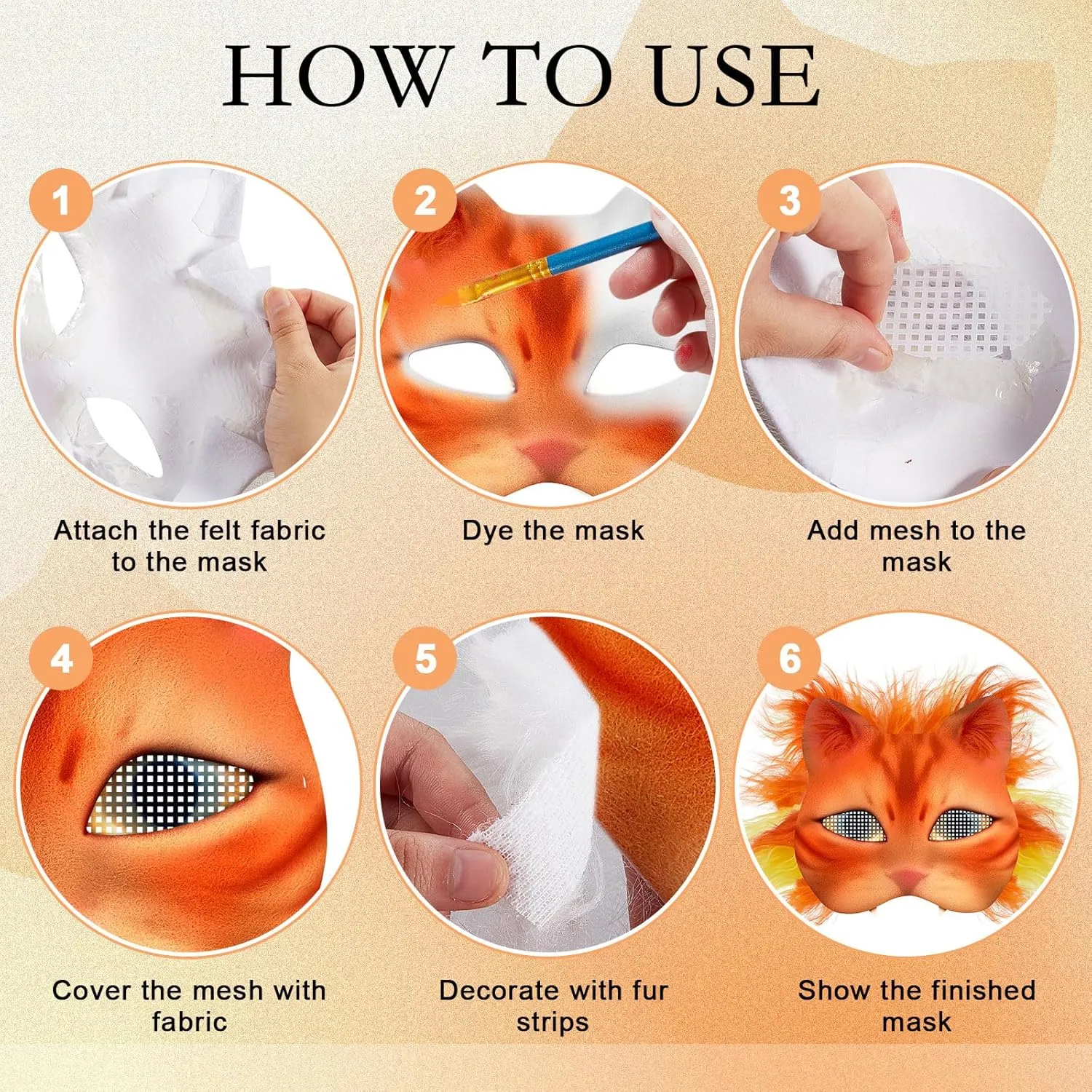 HOW TO USE

1

Attach the felt fabric to the mask

2

Dye the mask

3

Add mesh to the mask

4

Cover the mesh with fabric

5

Decorate with fur strips

6

Show the finished mask